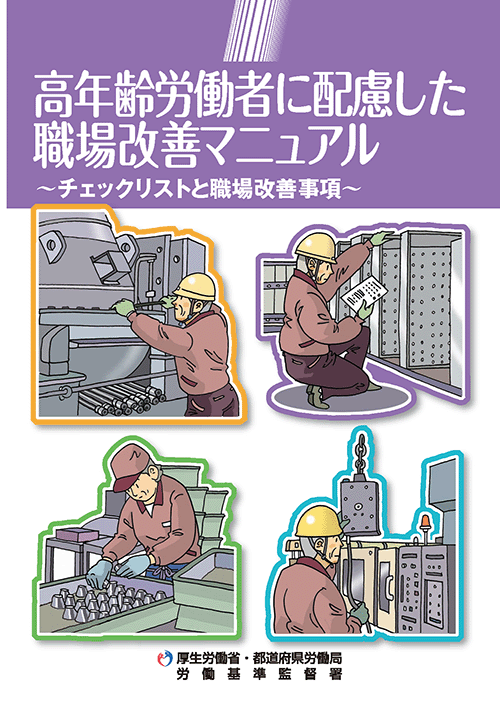 高年齢労働者に配慮した職場改善マニュアル
～チェックリストと職場改善事項～

厚生労働省・都道府県労働局
労働基準監督署